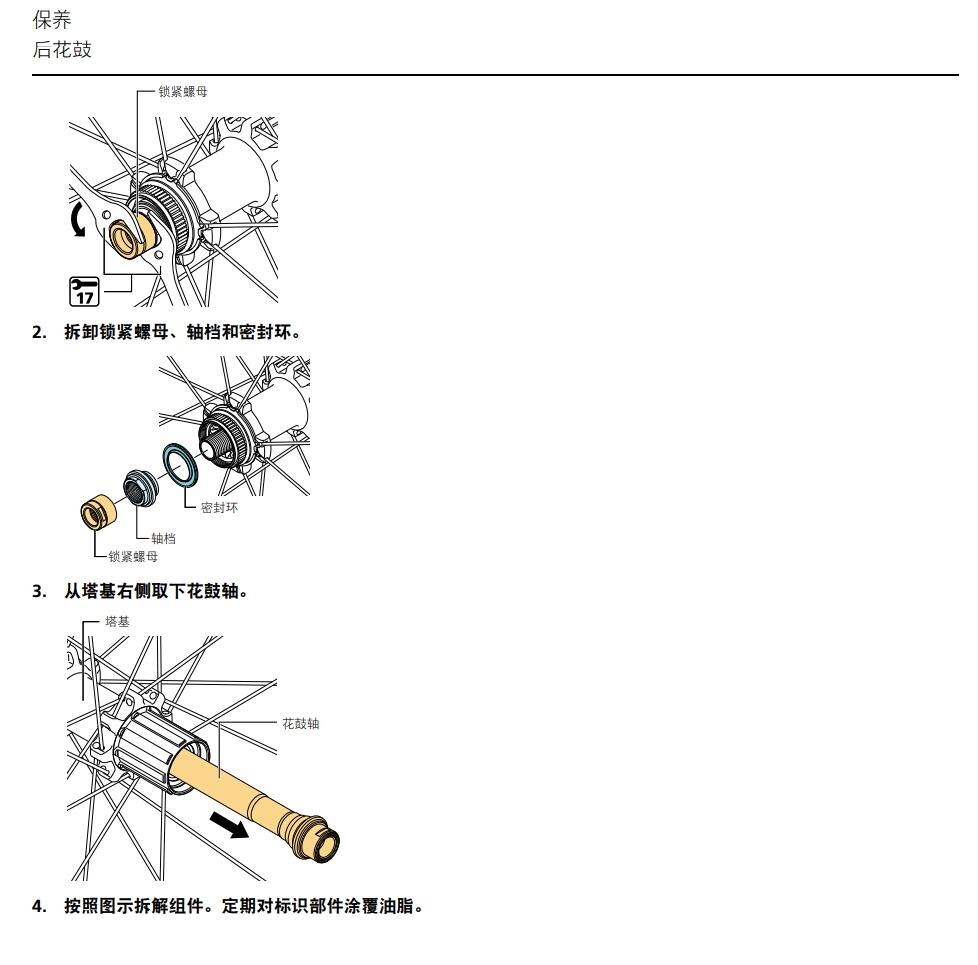 保养
后花鼓

锁紧螺母

17

2. 拆卸锁紧螺母、轴档和密封环。

密封环
轴档
锁紧螺母

3. 从塔基右侧取下花鼓轴。

塔基
花鼓轴

4. 按照图示拆解组件。定期对标识部件涂覆油脂。